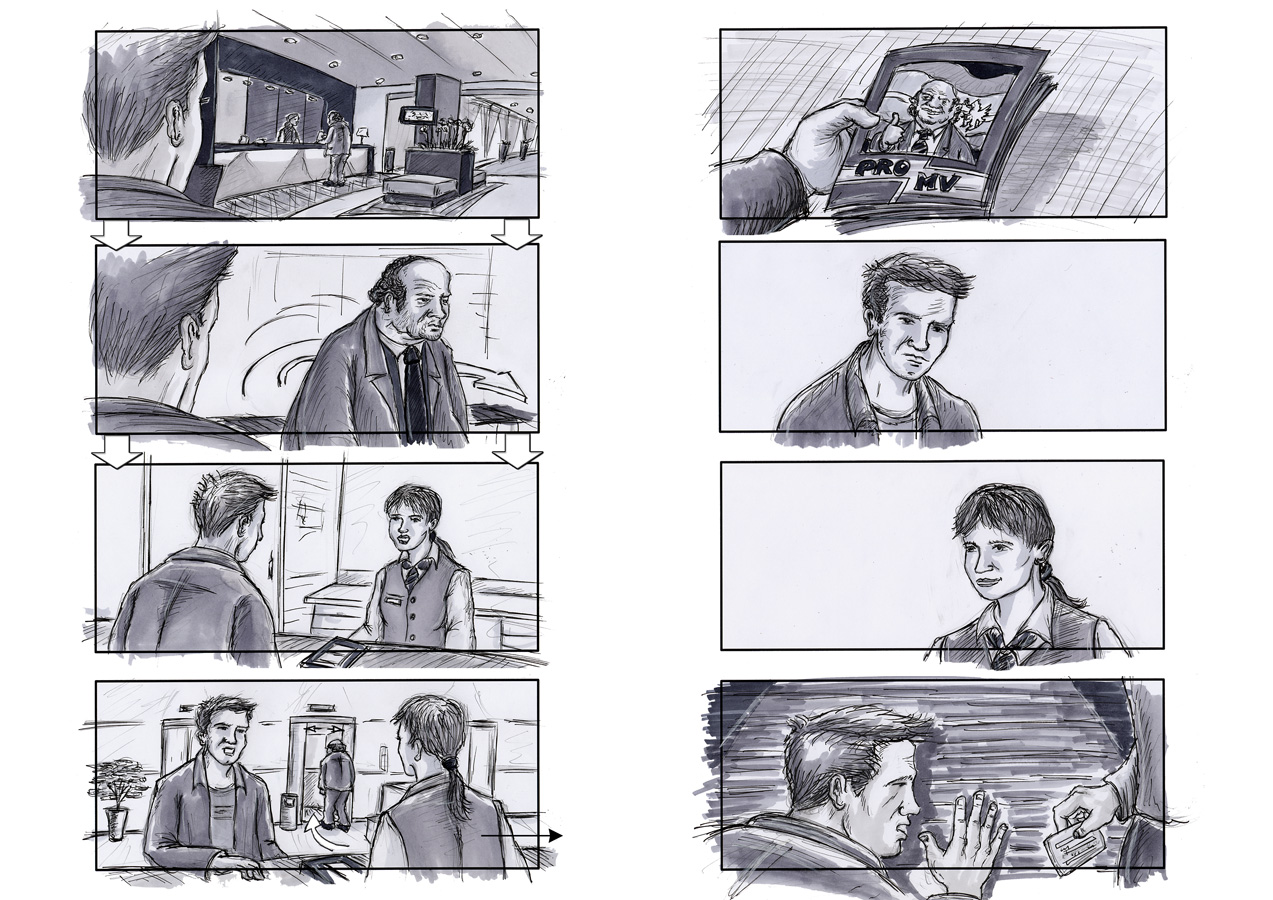 PRO MV