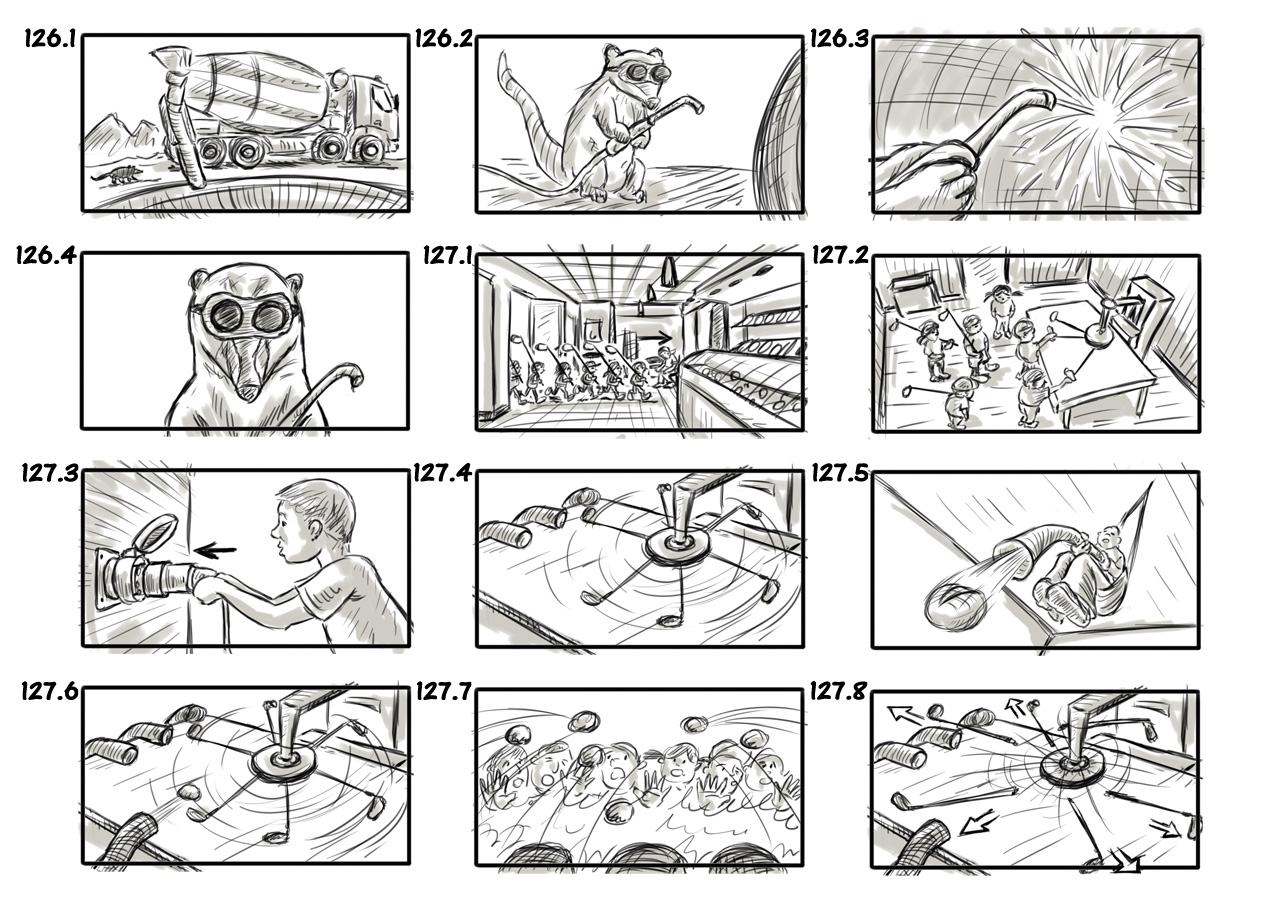 126.1
126.2
126.3
126.4
127.1
127.2
127.3
127.4
127.5
127.6
127.7
127.8